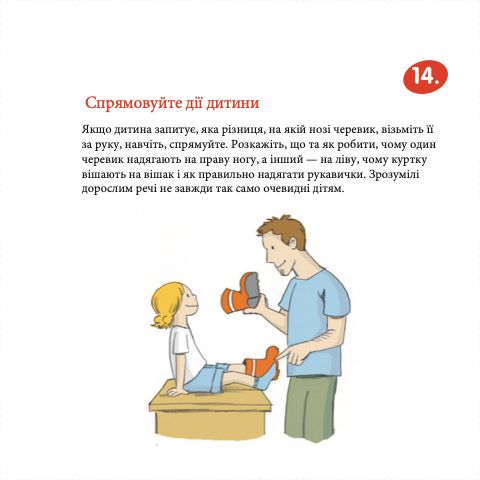 14.

Спрямовуйте дії дитини

Якщо дитина запитує, яка різниця, на якій нозі черевик, візьміть її за руку, навчіть, спрямуйте. Розкажіть, що та як робити, чому один черевик надягають на праву ногу, а інший — на ліву, чому куртку вішають на вішак і як правильно надягати рукавички. Зрозумілі дорослим речі не завжди так само очевидні дітям.