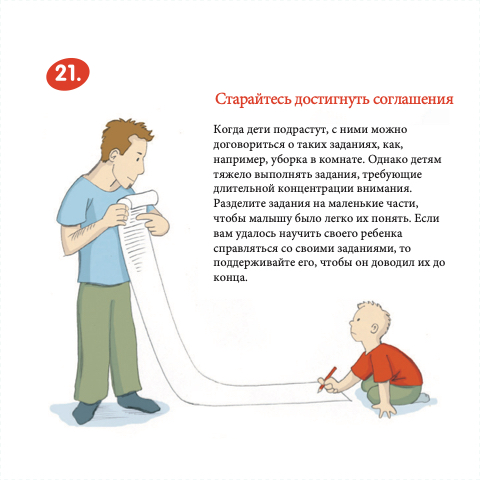 21.

Старайтесь достигнуть соглашения

Когда дети подрастут, с ними можно договориться о таких заданиях, как, например, уборка в комнате. Однако детям тяжело выполнять задания, требующие длительной концентрации внимания. Разделите задания на маленькие части, чтобы малышу было легко их понять. Если вам удалось научить своего ребенка справляться со своими заданиями, то поддерживайте его, чтобы он доводил их до конца.